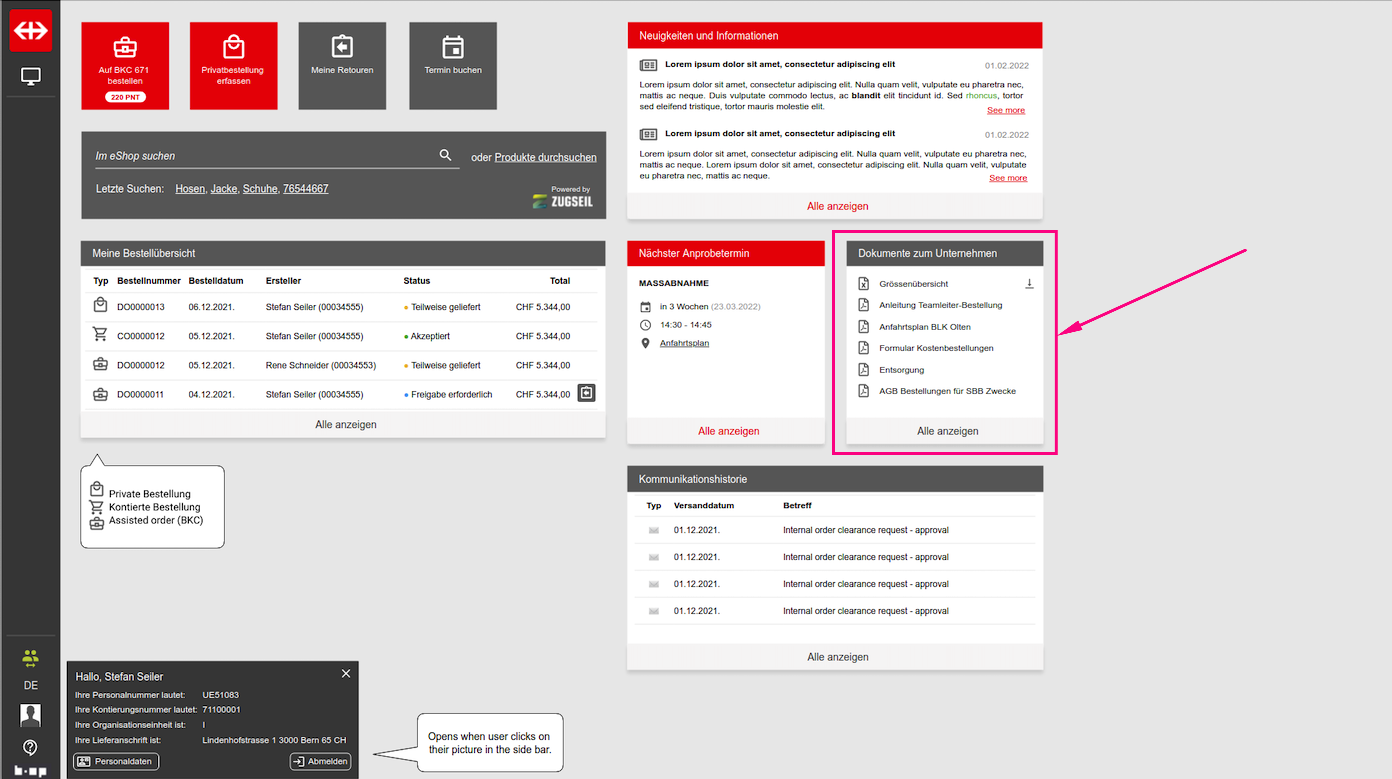 Auf BKC 671 bestellen
220 PNT

Privatbestellung erfassen

Meine Retouren

Termin buchen

Im eShop suchen

oder Produkte durchsuchen

Letzte Suchen: Hosen, Jacke, Schuhe, 76544667

Powered by
ZUGSEIL

Meine Bestellübersicht

| Typ | Bestellnummer | Bestelldatum | Ersteller | Status | Total |
|---|---|---|---|---|---|
| | DO0000013 | 06.12.2021. | Stefan Seiler (00034555) | Teilweise geliefert | CHF 5.344,00 |
| | CO0000012 | 05.12.2021. | Stefan Seiler (00034555) | Akzeptiert | CHF 5.344,00 |
| | DO0000012 | 05.12.2021. | Rene Schneider (00034553) | Teilweise geliefert | CHF 5.344,00 |
| | DO0000011 | 04.12.2021. | Stefan Seiler (00034555) | Freigabe erforderlich | CHF 5.344,00 |

Alle anzeigen

Private Bestellung
Kontierte Bestellung
Assisted order (BKC)

Neuigkeiten und Informationen

Lorem ipsum dolor sit amet, consectetur adipiscing elit 01.02.2022

Lorem ipsum dolor sit amet, consectetur adipiscing elit. Nulla quam velit, vulputate eu pharetra nec, mattis ac neque. Duis vulputate commodo lectus, ac blandit elit tincidunt id. Sed rhoncus, tortor sed eleifend tristique, tortor mauris molestie elit.
See more

Lorem ipsum dolor sit amet, consectetur adipiscing elit 01.02.2022

Lorem ipsum dolor sit amet, consectetur adipiscing elit. Nulla quam velit, vulputate eu pharetra nec, mattis ac neque. Lorem ipsum dolor sit amet, consectetur adipiscing elit. Nulla quam velit, vulputate eu pharetra nec, mattis ac neque.
See more

Alle anzeigen

Nächster Anprobetermin

MASSABNAHME
in 3 Wochen (23.03.2022)
14:30 - 14:45
Anfahrtsplan

Alle anzeigen

Dokumente zum Unternehmen

Grössenübersicht
Anleitung Teamleiter-Bestellung
Anfahrtsplan BLK Olten
Formular Kostenbestellungen
Entsorgung
AGB Bestellungen für SBB Zwecke

Alle anzeigen

Kommunikationshistorie

| Typ | Versanddatum | Betreff |
|---|---|---|
| | 01.12.2021. | Internal order clearance request - approval |
| | 01.12.2021. | Internal order clearance request - approval |
| | 01.12.2021. | Internal order clearance request - approval |
| | 01.12.2021. | Internal order clearance request - approval |

Alle anzeigen

DE

Hallo, Stefan Seiler
Ihre Personalnummer lautet: UE51083
Ihre Kontierungsnummer lautet: 71100001
Ihre Organisationseinheit ist: I
Ihre Lieferanschrift ist: Lindenhofstrasse 1 3000 Bern 65 CH
Personaldaten
Abmelden

Opens when user clicks on their picture in the side bar.